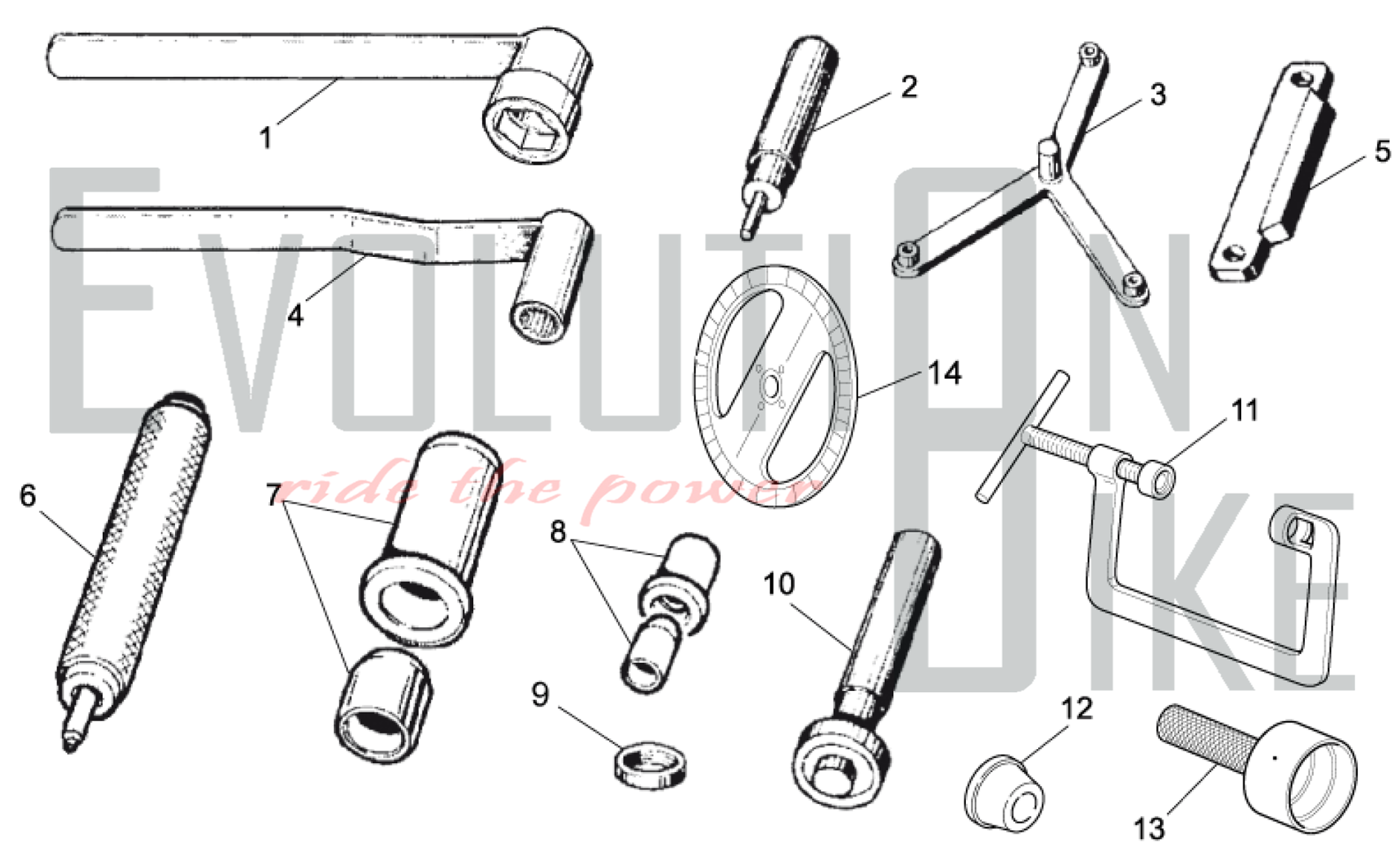 1
2
3
5
4
14
11
6
7
8
10
9
12
13
EVOLUTION BIKE
ride the power